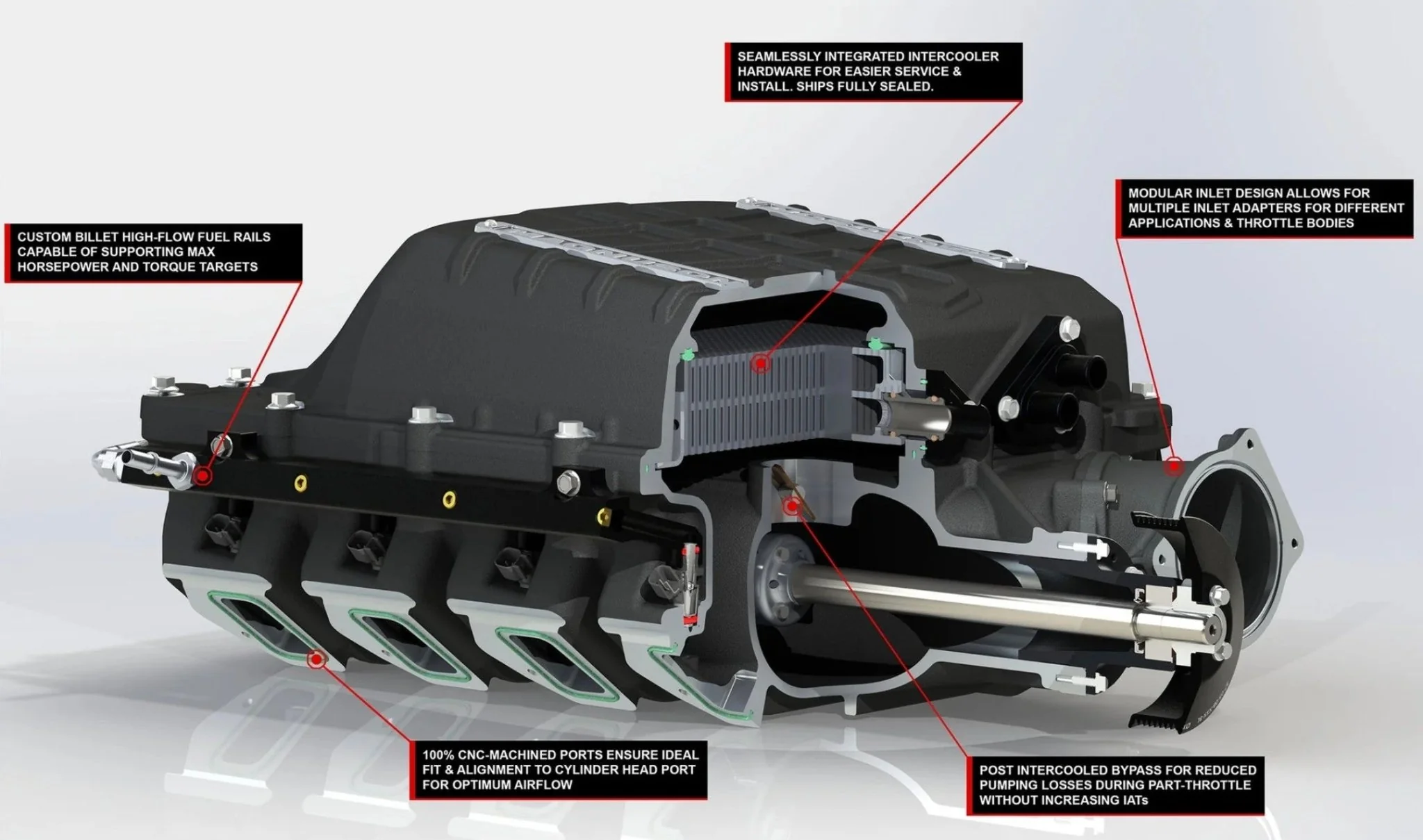 SEAMLESSLY INTEGRATED INTERCOOLER HARDWARE FOR EASIER SERVICE & INSTALL. SHIPS FULLY SEALED.

CUSTOM BILLET HIGH-FLOW FUEL RAILS CAPABLE OF SUPPORTING MAX HORSEPOWER AND TORQUE TARGETS

MODULAR INLET DESIGN ALLOWS FOR MULTIPLE INLET ADAPTERS FOR DIFFERENT APPLICATIONS & THROTTLE BODIES

100% CNC-MACHINED PORTS ENSURE IDEAL FIT & ALIGNMENT TO CYLINDER HEAD PORT FOR OPTIMUM AIRFLOW

POST INTERCOOLED BYPASS FOR REDUCED PUMPING LOSSES DURING PART-THROTTLE WITHOUT INCREASING IATs