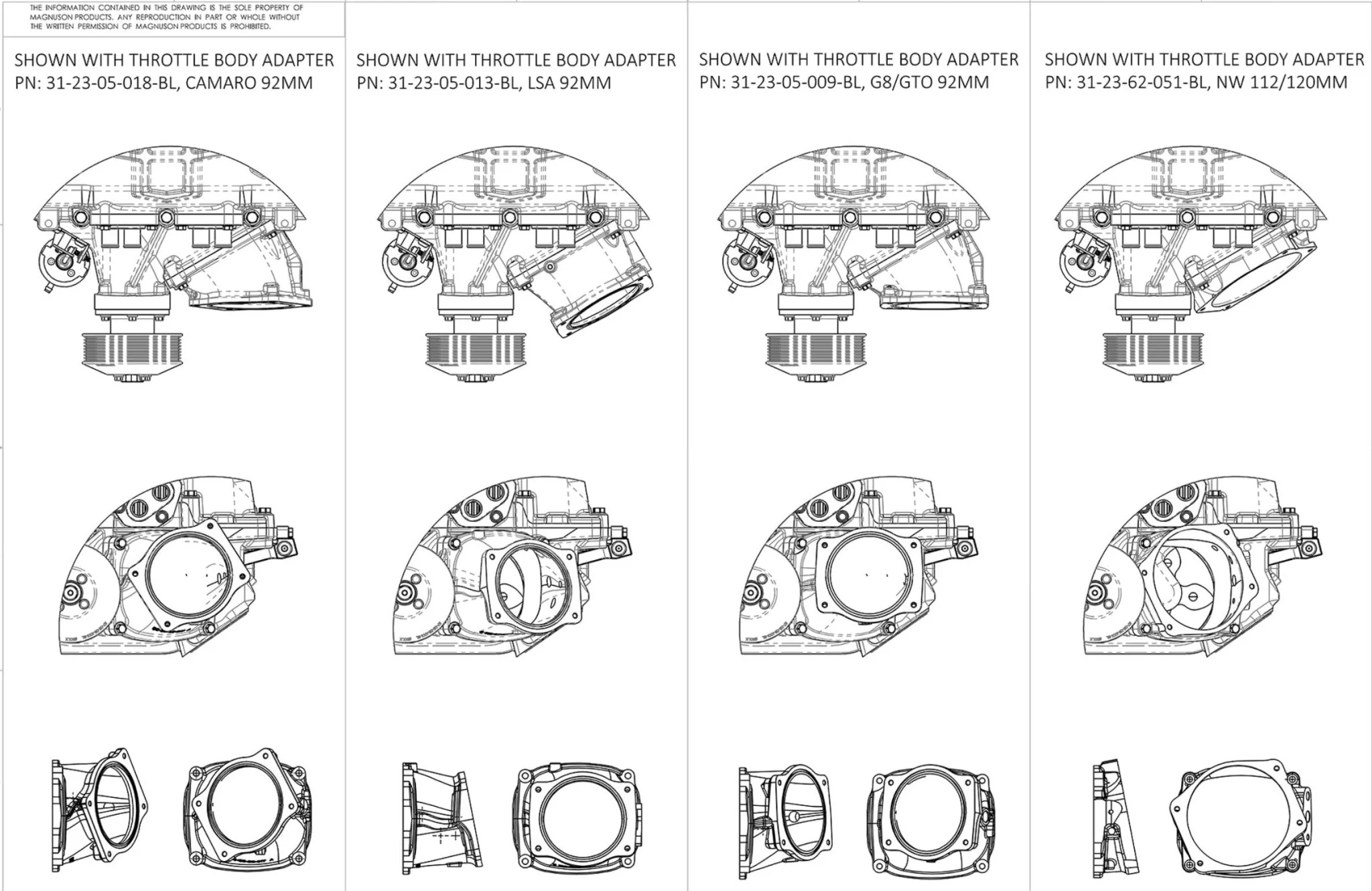 THE INFORMATION CONTAINED IN THIS DRAWING IS THE SOLE PROPERTY OF MAGNUSON PRODUCTS. ANY REPRODUCTION IN PART OR WHOLE WITHOUT THE WRITTEN PERMISSION OF MAGNUSON PRODUCTS IS PROHIBITED.

SHOWN WITH THROTTLE BODY ADAPTER
PN: 31-23-05-018-BL, CAMARO 92MM

SHOWN WITH THROTTLE BODY ADAPTER
PN: 31-23-05-013-BL, LSA 92MM

SHOWN WITH THROTTLE BODY ADAPTER
PN: 31-23-05-009-BL, G8/GTO 92MM

SHOWN WITH THROTTLE BODY ADAPTER
PN: 31-23-62-051-BL, NW 112/120MM