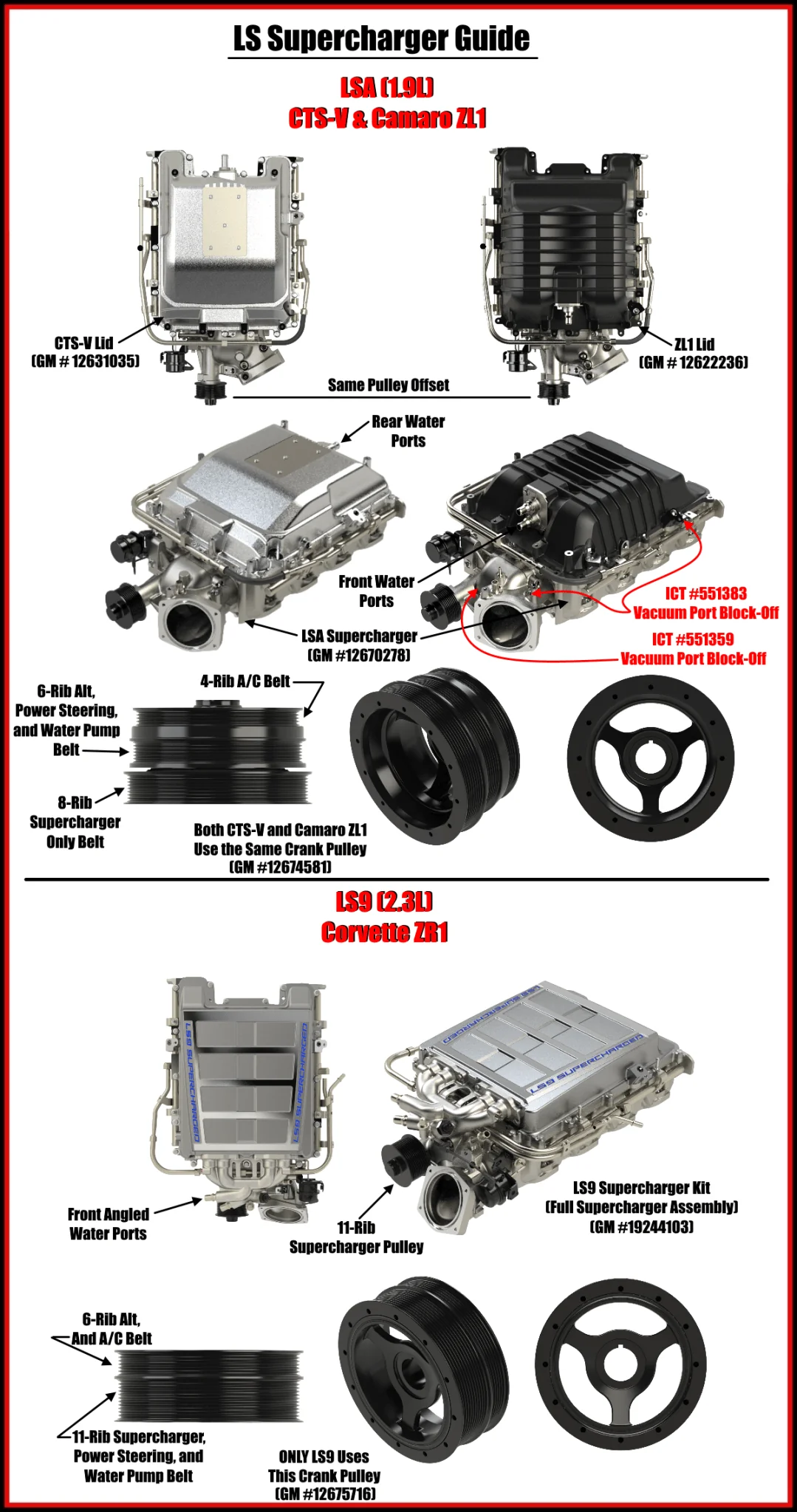 LS Supercharger Guide

LSA (1.9L)
CTS-V & Camaro ZL1

CTS-V Lid
(GM # 12631035)

ZL1 Lid
(GM # 12622236)

Same Pulley Offset

Rear Water Ports

Front Water Ports

LSA Supercharger
(GM #12670278)

ICT #551383
Vacuum Port Block-Off

ICT #551359
Vacuum Port Block-Off

6-Rib Alt, Power Steering, and Water Pump Belt

4-Rib A/C Belt

8-Rib Supercharger Only Belt

Both CTS-V and Camaro ZL1 Use the Same Crank Pulley
(GM #12674581)

LS9 (2.3L)
Corvette ZR1

LS9 SUPERCHARGED

LS9 SUPERCHARGED

LS9 SUPERCHARGED

LS9 SUPERCHARGED

Front Angled Water Ports

11-Rib Supercharger Pulley

LS9 Supercharger Kit
(Full Supercharger Assembly)
(GM #19244103)

6-Rib Alt, And A/C Belt

11-Rib Supercharger, Power Steering, and Water Pump Belt

ONLY LS9 Uses This Crank Pulley
(GM #12675716)